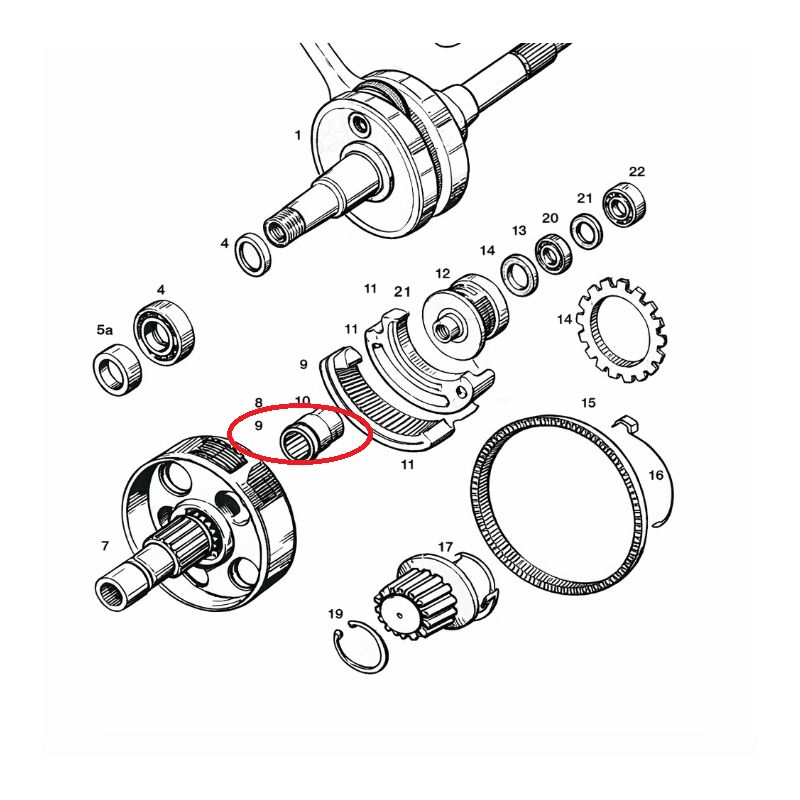 1
22
21
20
13
14
4
12
11
21
4
5a
11
14
9
8
10
9
15
11
16
7
17
19